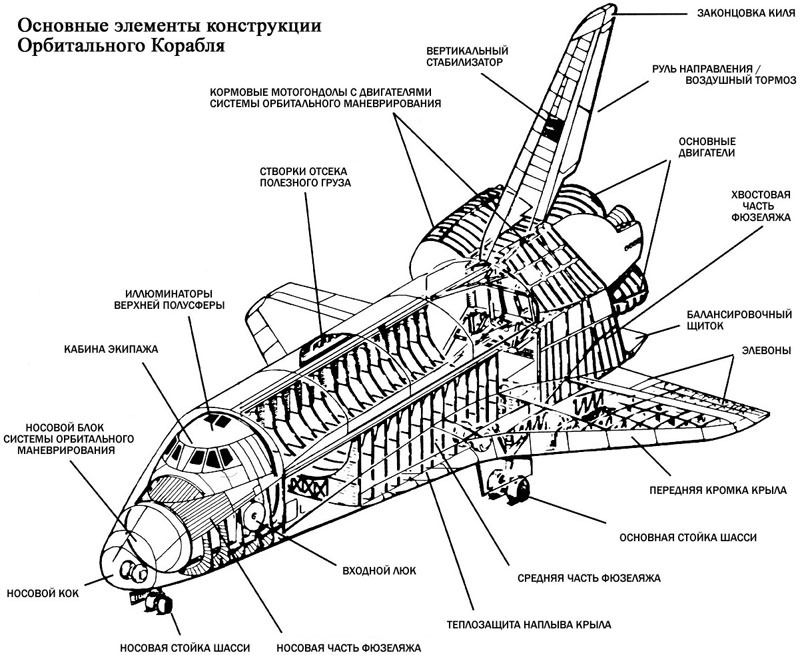 Основные элементы конструкции
Орбитального Корабля

ЗАКОНЦОВКА КИЛЯ

ВЕРТИКАЛЬНЫЙ СТАБИЛИЗАТОР

РУЛЬ НАПРАВЛЕНИЯ / ВОЗДУШНЫЙ ТОРМОЗ

КОРМОВЫЕ МОТОГОНДОЛЫ С ДВИГАТЕЛЯМИ СИСТЕМЫ ОРБИТАЛЬНОГО МАНЕВРИРОВАНИЯ

ОСНОВНЫЕ ДВИГАТЕЛИ

СТВОРКИ ОТСЕКА ПОЛЕЗНОГО ГРУЗА

ХВОСТОВАЯ ЧАСТЬ ФЮЗЕЛЯЖА

ИЛЛЮМИНАТОРЫ ВЕРХНЕЙ ПОЛУСФЕРЫ

БАЛАНСИРОВОЧНЫЙ ЩИТОК

КАБИНА ЭКИПАЖА

ЭЛЕВОНЫ

НОСОВОЙ БЛОК СИСТЕМЫ ОРБИТАЛЬНОГО МАНЕВРИРОВАНИЯ

ПЕРЕДНЯЯ КРОМКА КРЫЛА

ОСНОВНАЯ СТОЙКА ШАССИ

ВХОДНОЙ ЛЮК

СРЕДНЯЯ ЧАСТЬ ФЮЗЕЛЯЖА

НОСОВОЙ КОК

ТЕПЛОЗАЩИТА НАПЛЫВА КРЫЛА

НОСОВАЯ СТОЙКА ШАССИ

НОСОВАЯ ЧАСТЬ ФЮЗЕЛЯЖА