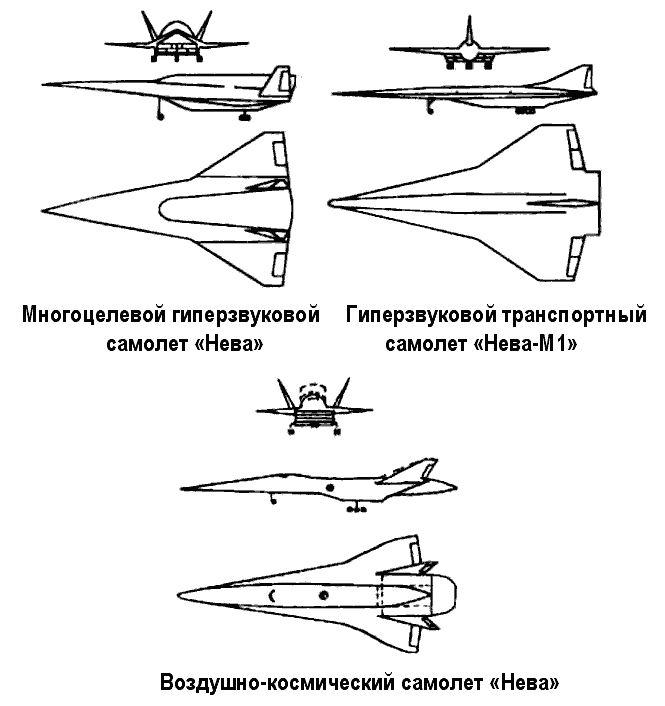 Многоцелевой гиперзвуковой самолет «Нева»

Гиперзвуковой транспортный самолет «Нева-М1»

Воздушно-космический самолет «Нева»