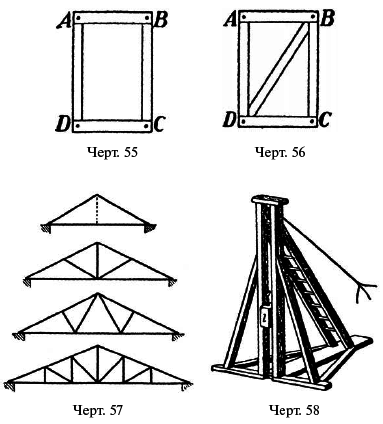 A B
D C
Черт. 55

A B
D C
Черт. 56

Черт. 57

2
Черт. 58