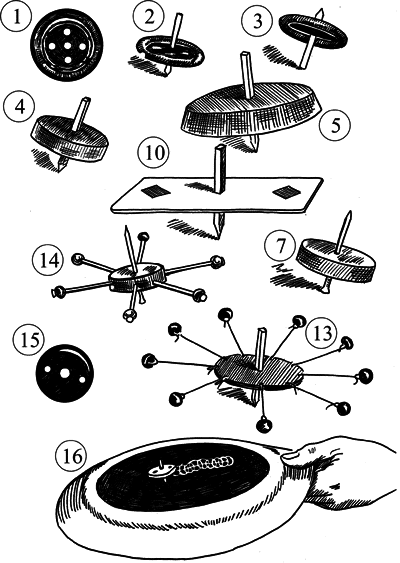 1
2
3
4
5
10
14
7
15
13
16