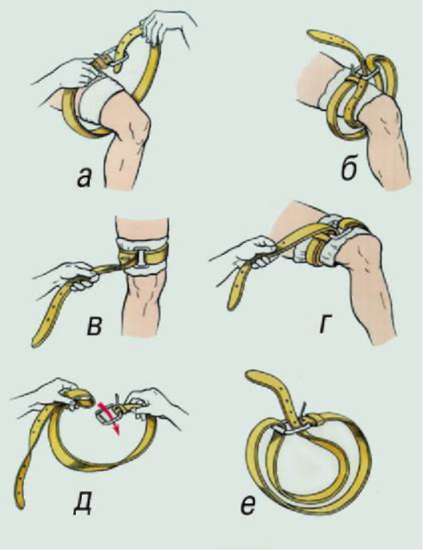 а

б

в

г

д

е