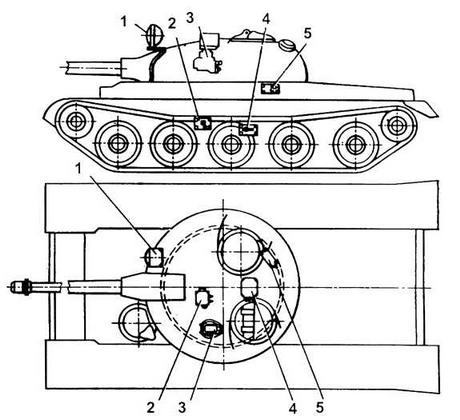 1 2 3 4 5

1

2 3 4 5