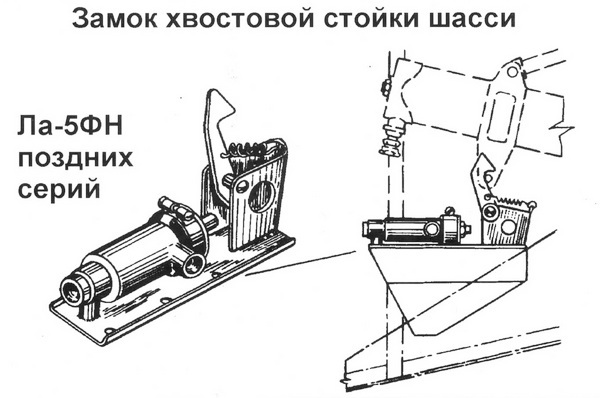 Замок хвостовой стойки шасси

Ла-5ФН
поздних
серий