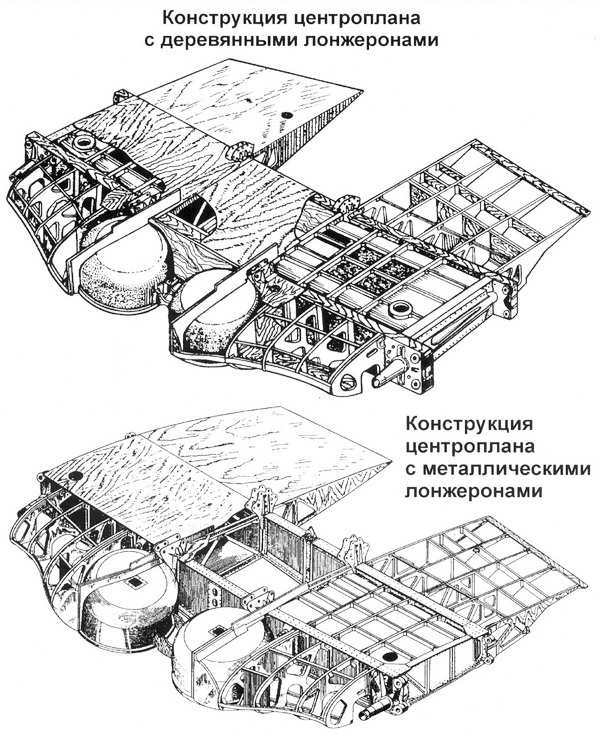 Конструкция центроплана с деревянными лонжеронами

Конструкция центроплана с металлическими лонжеронами