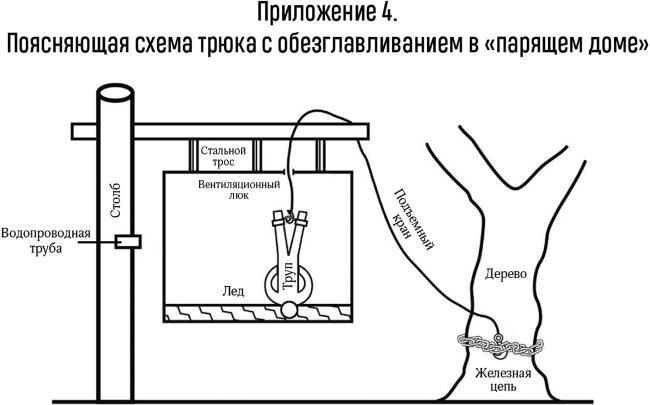 Приложение 4.
Поясняющая схема трюка с обезглавливанием в «парящем доме»

Столб

Водопроводная труба

Стальной трос

Вентиляционный люк

Труп

Лед

Подъемный кран

Дерево

Железная цепь