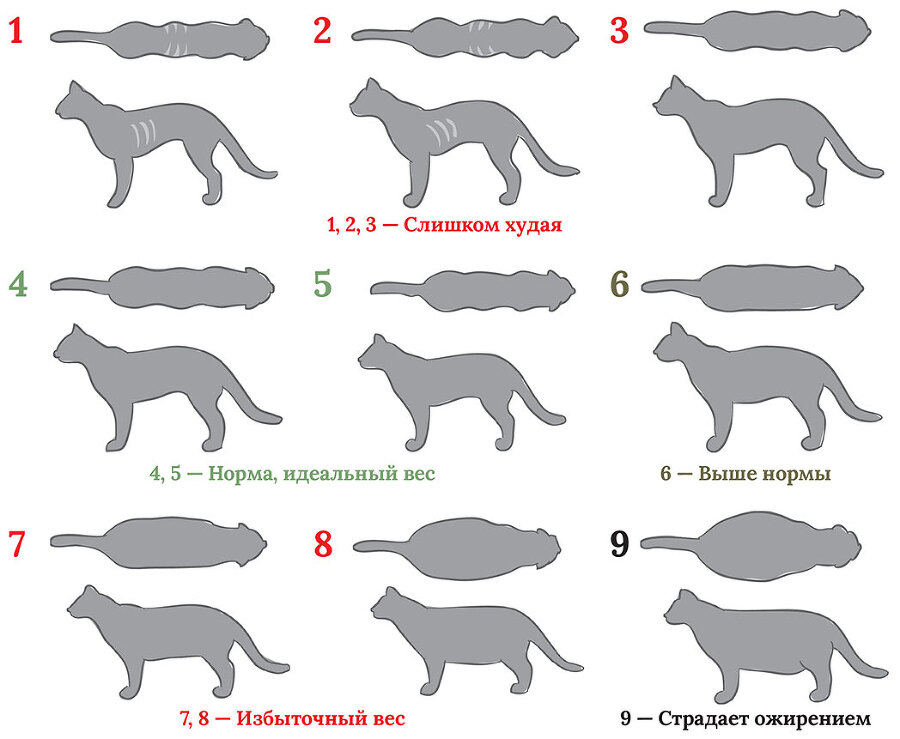 1

2

3

1, 2, 3 — Слишком худая

4

5

6

4, 5 — Норма, идеальный вес

6 — Выше нормы

7

8

9

7, 8 — Избыточный вес

9 — Страдает ожирением