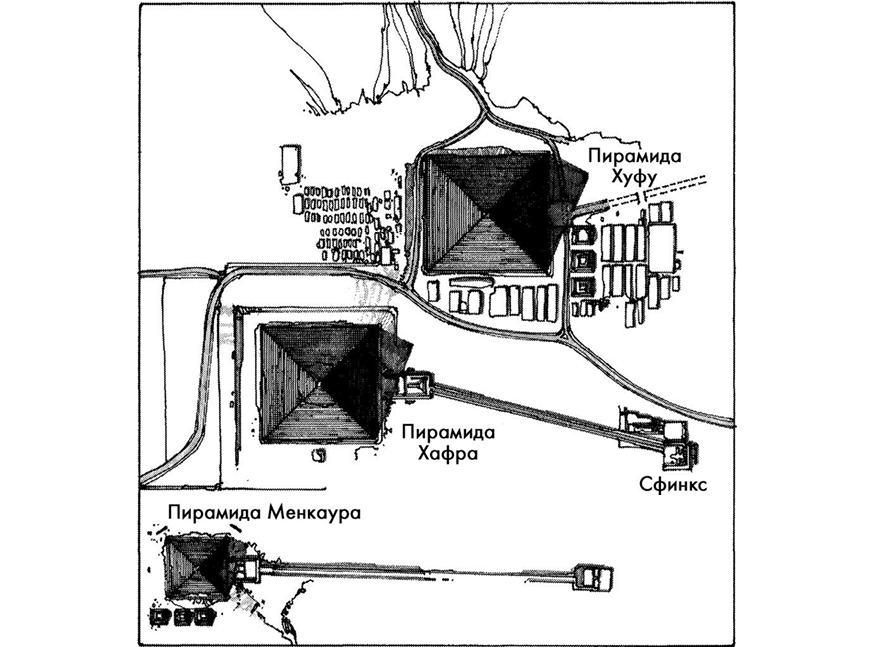 Пирамида Хуфу

Пирамида Хафра

Сфинкс

Пирамида Менкаура