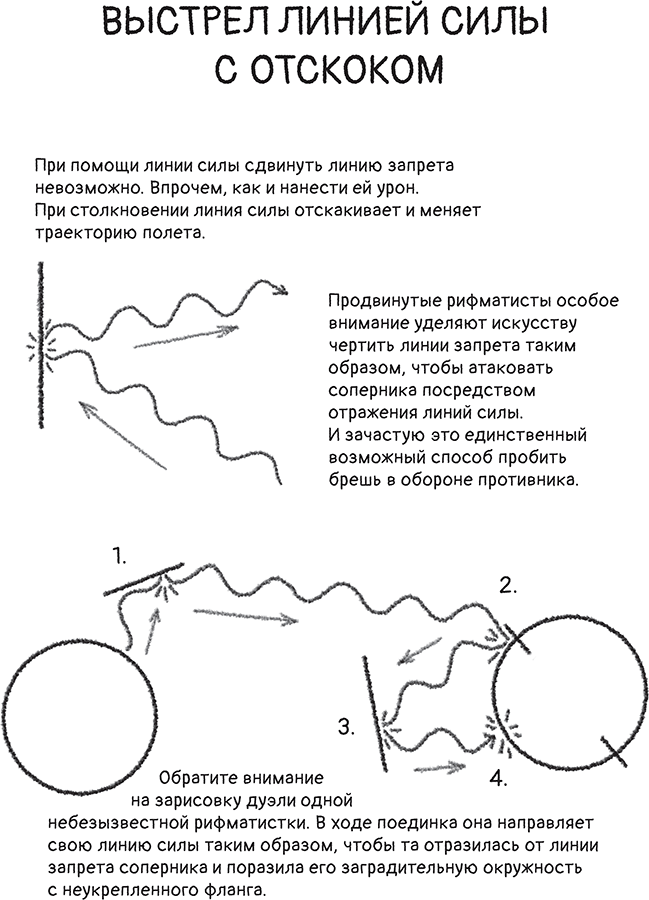 ВЫСТРЕЛ ЛИНИЕЙ СИЛЫ С ОТСКОКОМ

При помощи линии силы сдвинуть линию запрета невозможно. Впрочем, как и нанести ей урон. При столкновении линия силы отскакивает и меняет траекторию полета.

Продвинутые рифматисты особое внимание уделяют искусству чертить линии запрета таким образом, чтобы атаковать соперника посредством отражения линий силы. И зачастую это единственный возможный способ пробить брешь в обороне противника.

1.

2.

3.

4.

Обратите внимание на зарисовку дуэли одной небезызвестной рифматистки. В ходе поединка она направляет свою линию силы таким образом, чтобы та отразилась от линии запрета соперника и поразила его заградительную окружность с неукрепленного фланга.