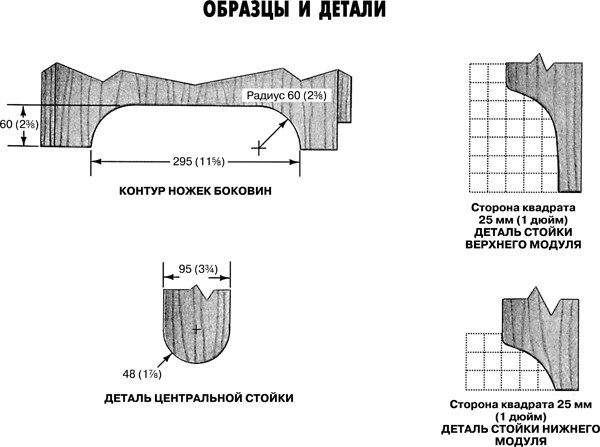 ОБРАЗЦЫ И ДЕТАЛИ

Радиус 60 (2⅜)

60 (2⅜)

295 (11⅝)

КОНТУР НОЖЕК БОКОВИН

Сторона квадрата 25 мм (1 дюйм)
ДЕТАЛЬ СТОЙКИ ВЕРХНЕГО МОДУЛЯ

95 (3¾)

48 (1⅞)

ДЕТАЛЬ ЦЕНТРАЛЬНОЙ СТОЙКИ

Сторона квадрата 25 мм (1 дюйм)
ДЕТАЛЬ СТОЙКИ НИЖНЕГО МОДУЛЯ