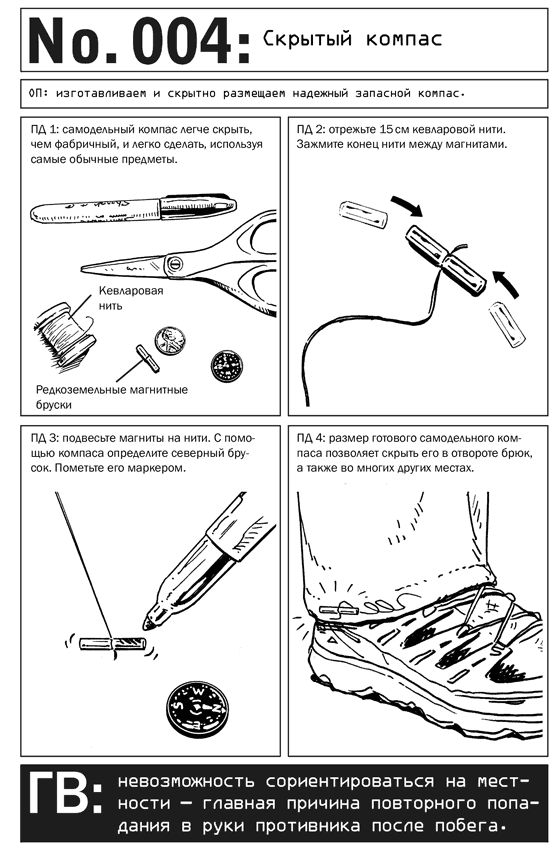 No. 004: Скрытый компас

ОП: изготавливаем и скрытно размещаем надежный запасной компас.

ПД 1: самодельный компас легче скрыть, чем фабричный, и легко сделать, используя самые обычные предметы.

Кевларовая нить

Редкоземельные магнитные бруски

ПД 2: отрежьте 15 см кевларовой нити. Зажмите конец нити между магнитами.

ПД 3: подвесьте магниты на нити. С помощью компаса определите северный брусок. Пометьте его маркером.

ПД 4: размер готового самодельного компаса позволяет скрыть его в отвороте брюк, а также во многих других местах.

ГВ: невозможность сориентироваться на местности — главная причина повторного попадания в руки противника после побега.