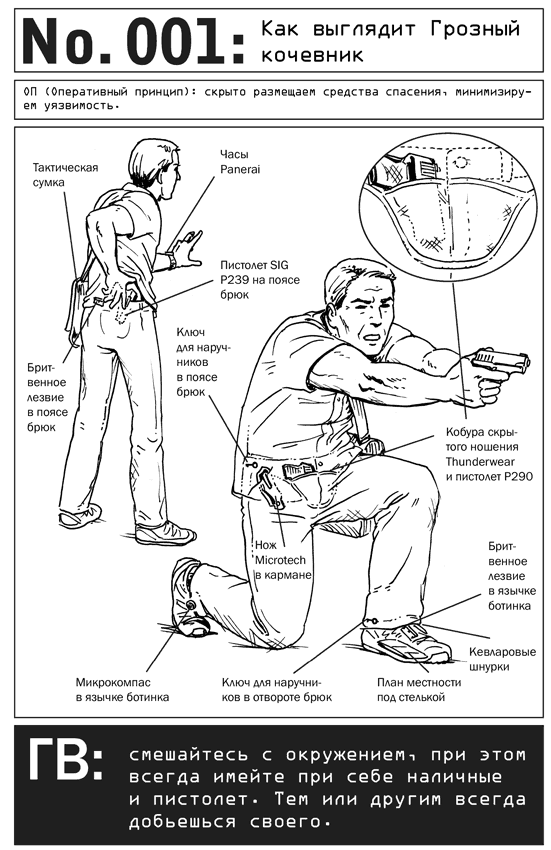 No. 001: Как выглядит Грозный кочевник

ОП (Оперативный принцип): скрыто размещаем средства спасения, минимизируем уязвимость.

Тактическая сумка

Часы Panerai

Пистолет SIG P239 на поясе брюк

Ключ для наручников в поясе брюк

Бритвенное лезвие в поясе брюк

Кобура скрытого ношения Thunderwear и пистолет P290

Нож Microtech в кармане

Бритвенное лезвие в язычке ботинка

Кевларовые шнурки

Микрокомпас в язычке ботинка

Ключ для наручников в отвороте брюк

План местности под стелькой

ГВ: смешайтесь с окружением, при этом всегда имейте при себе наличные и пистолет. Тем или другим всегда добьешься своего.