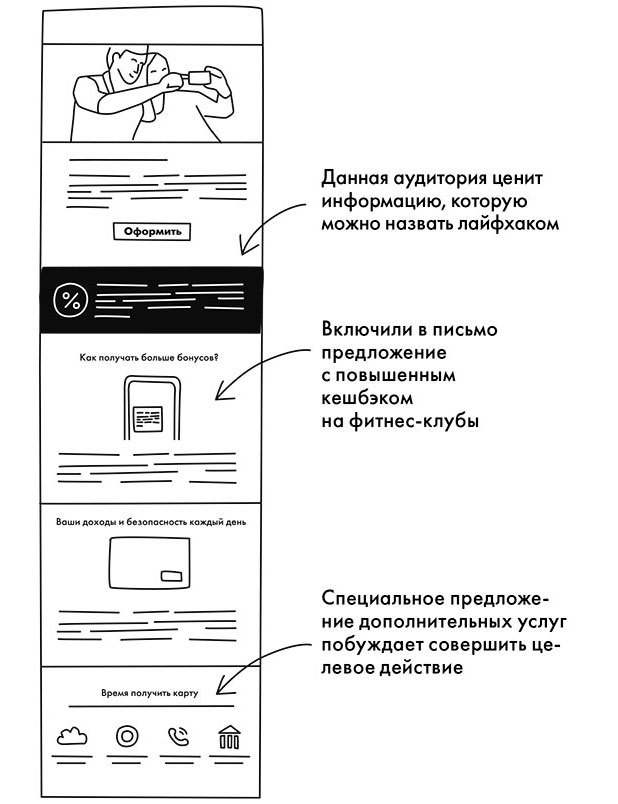 Оформить

%

Как получать больше бонусов?

Ваши доходы и безопасность каждый день

Время получить карту

Данная аудитория ценит информацию, которую можно назвать лайфхаком

Включили в письмо предложение с повышенным кешбэком на фитнес-клубы

Специальное предложение дополнительных услуг побуждает совершить целевое действие