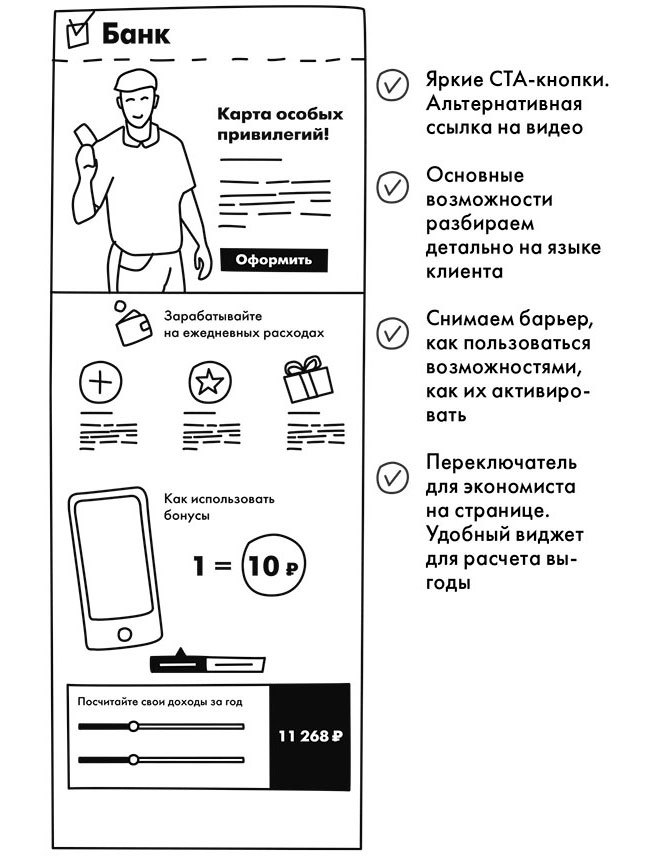 Банк

Карта особых привилегий!

Оформить

Зарабатывайте на ежедневных расходах

Как использовать бонусы

1 = 10 ₽

Посчитайте свои доходы за год

11 268 ₽

Яркие CTA-кнопки. Альтернативная ссылка на видео

Основные возможности разбираем детально на языке клиента

Снимаем барьер, как пользоваться возможностями, как их активировать

Переключатель для экономиста на странице. Удобный виджет для расчета выгоды