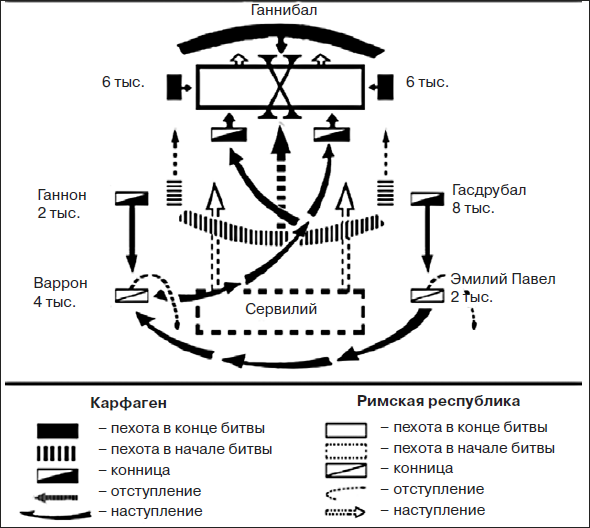 Ганнибал

6 тыс.

6 тыс.

Ганнон
2 тыс.

Гасдрубал
8 тыс.

Варрон
4 тыс.

Эмилий Павел
2 тыс.

Сервилий

Карфаген
– пехота в конце битвы
– пехота в начале битвы
– конница
– отступление
– наступление

Римская республика
– пехота в конце битвы
– пехота в начале битвы
– конница
– отступление
– наступление