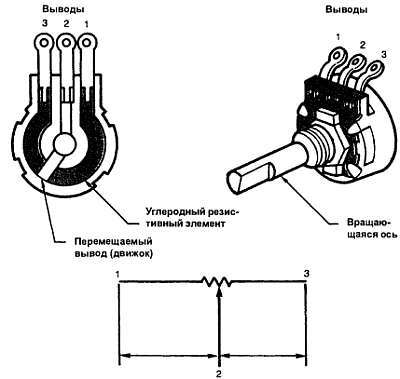 Выводы

3 2 1

Выводы

1 2 3

Углеродный резистивный элемент

Перемещаемый вывод (движок)

Вращающаяся ось

1

3

2