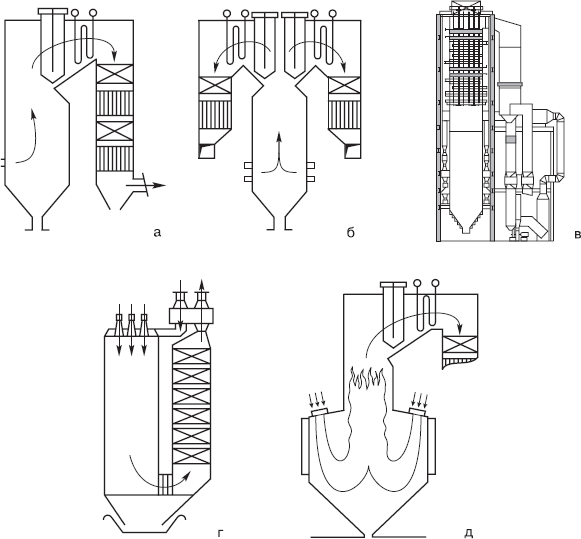 а

б

в

г

д