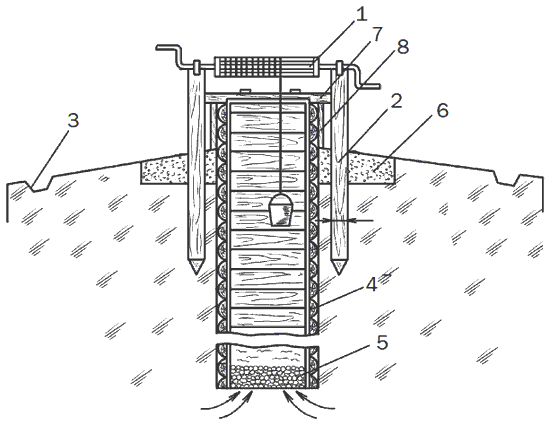 1
7
8
2
6
3
4
5