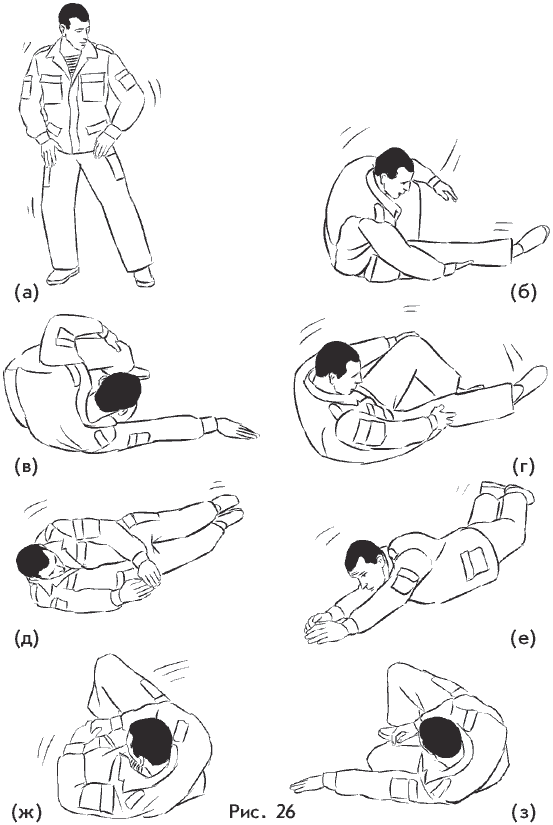 (а)

(б)

(в)

(г)

(д)

(е)

(ж)

Рис. 26

(з)