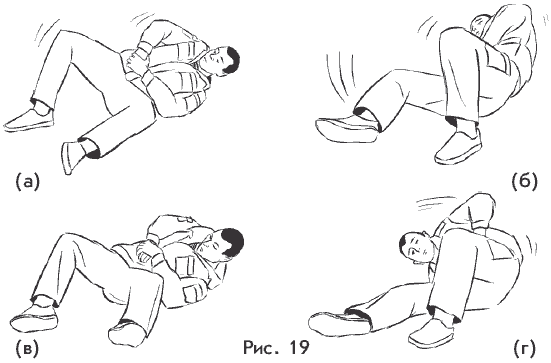 (а)

(б)

(в)

Рис. 19

(г)