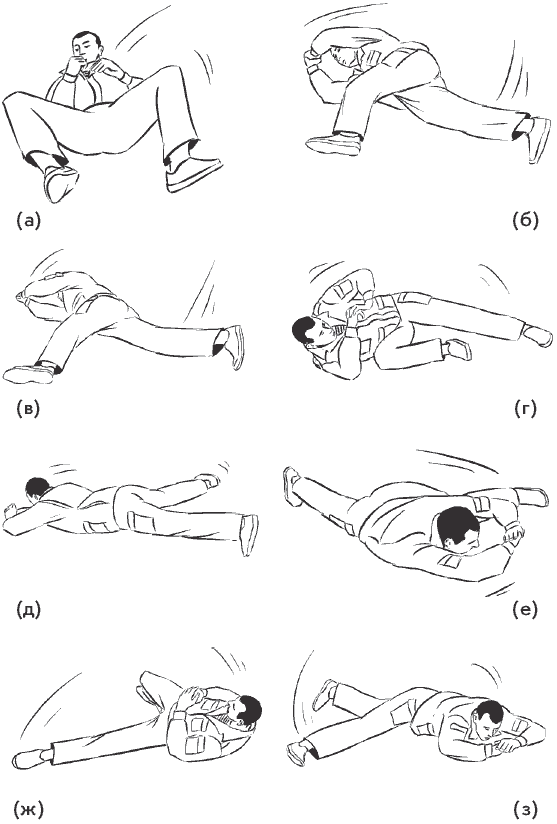 (а)

(б)

(в)

(г)

(д)

(е)

(ж)

(з)