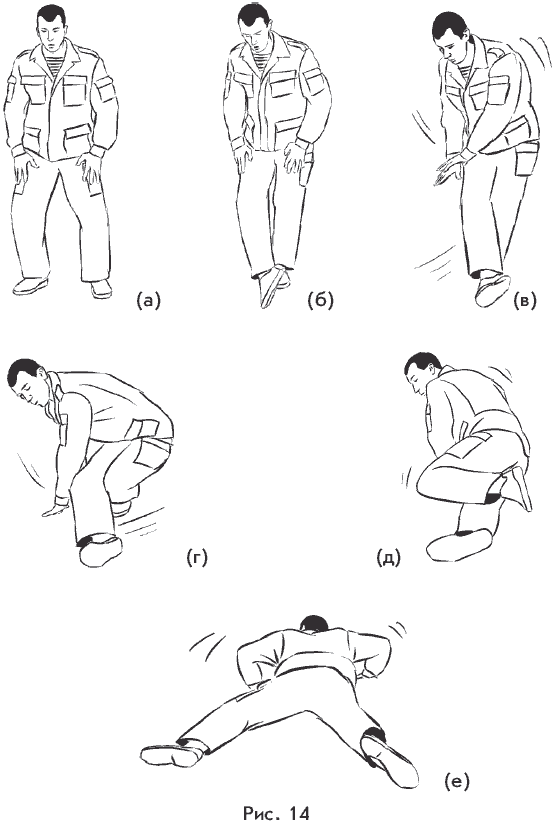 (а)
(б)
(в)
(г)
(д)
(е)
Рис. 14