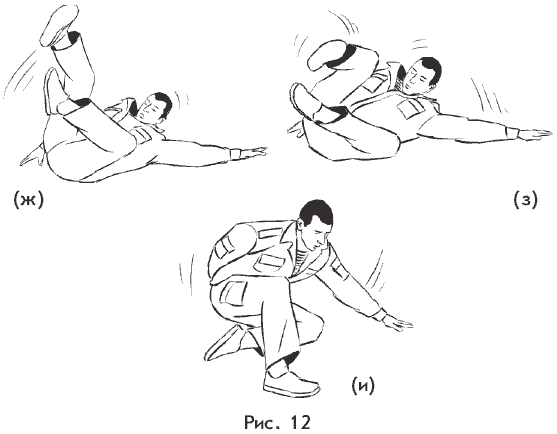 (ж)

(з)

(и)

Рис. 12