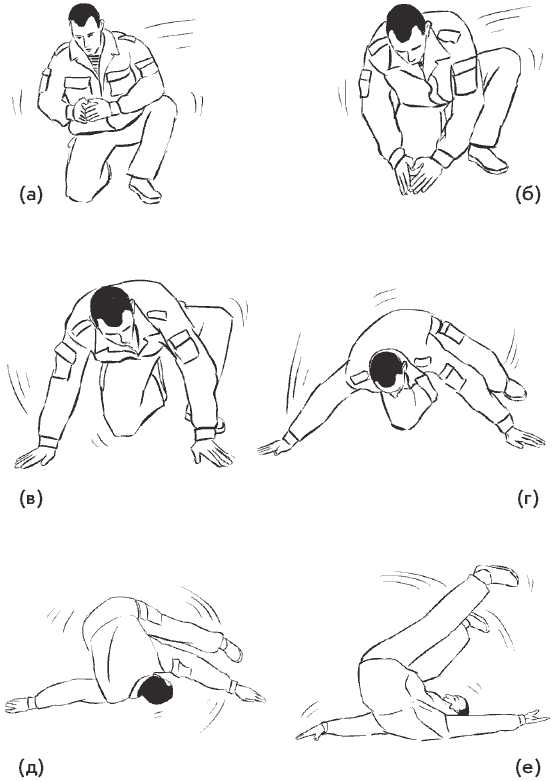 (а)

(б)

(в)

(г)

(д)

(е)