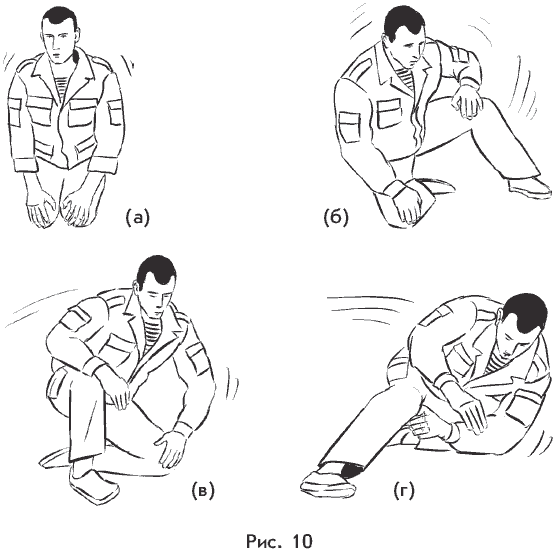 (а)

(б)

(в)

(г)

Рис. 10