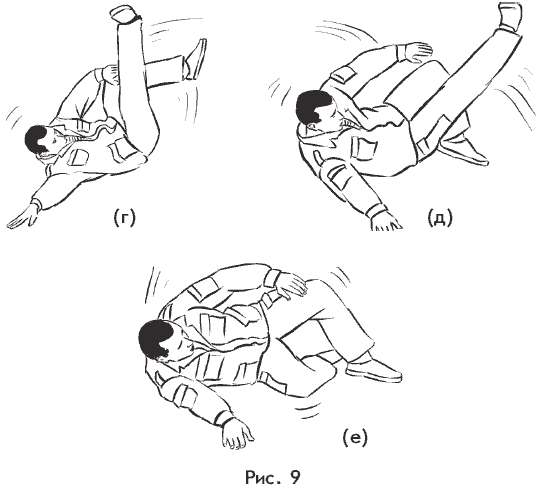 (г)

(д)

(е)

Рис. 9