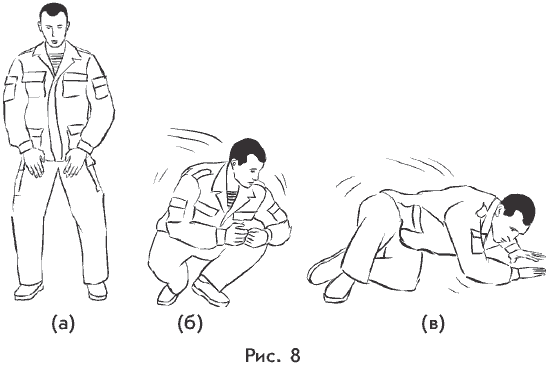 (а)

(б)

(в)

Рис. 8