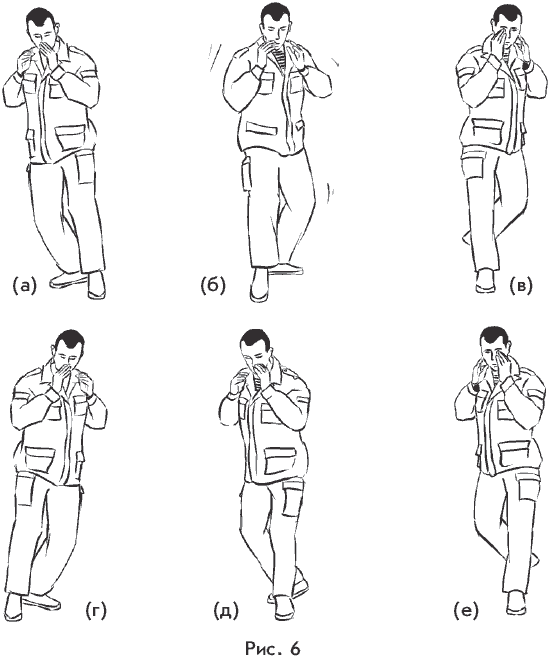 (а)

(б)

(в)

(г)

(д)

(е)

Рис. 6