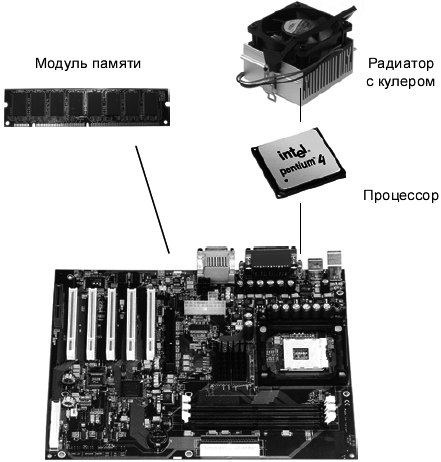 Модуль памяти

Радиатор с кулером

intel pentium 4

Процессор