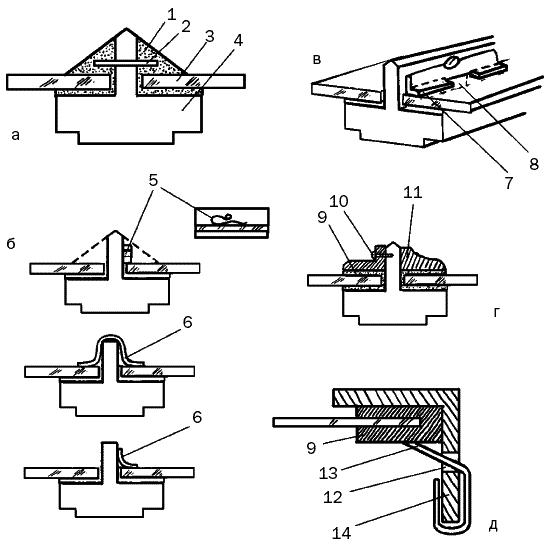 1
2
3
4
а
в
8
7
5
б
10
11
9
г
6
6
9
13
12
14
д