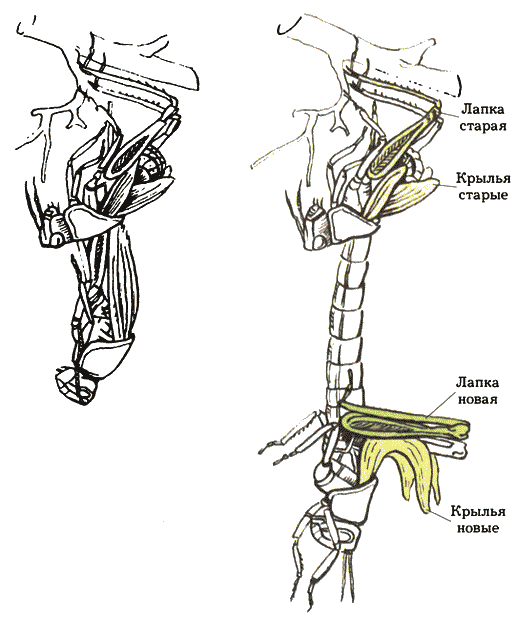 Лапка старая

Крылья старые

Лапка новая

Крылья новые