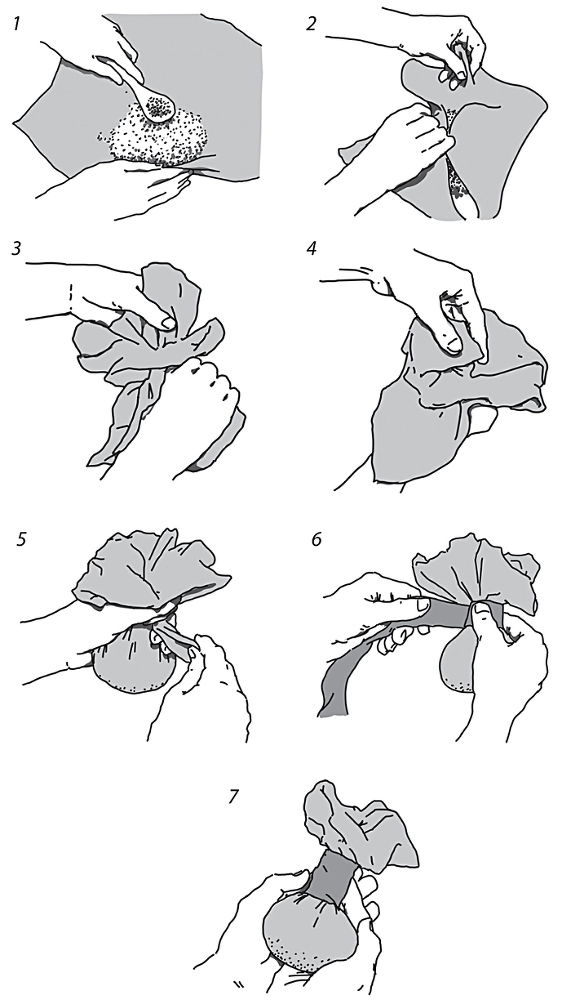 1

2

3

4

5

6

7