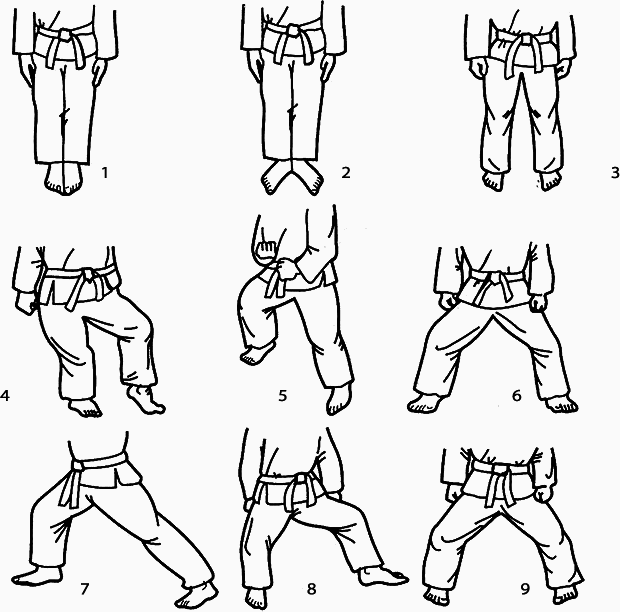 1
2
3
4
5
6
7
8
9