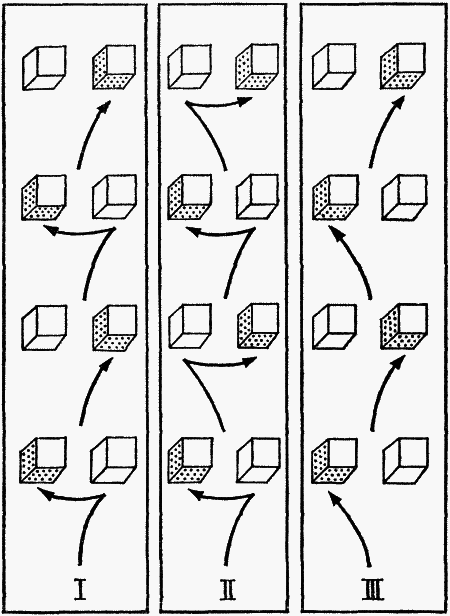 I

II

III