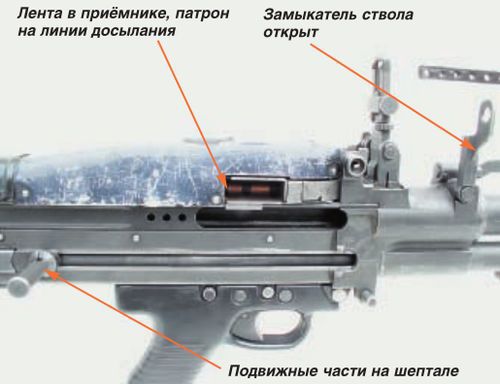 Лента в приёмнике, патрон на линии досылания

Замыкатель ствола открыт

Подвижные части на шептале