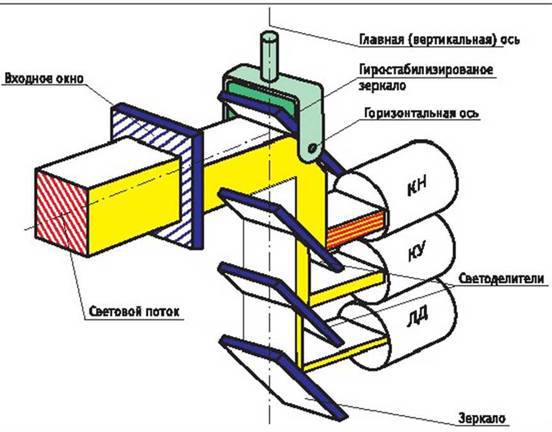 Главная (вертикальная) ось

Гиростабилизированое зеркало

Входное окно

Горизонтальная ось

КН

КУ

Светоделители

ЛД

Световой поток

Зеркало