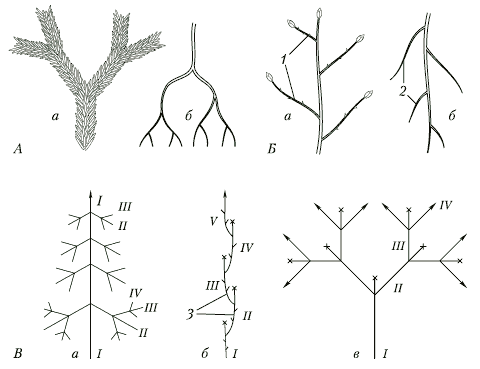 а
б
А
1
а
2
б
Б
I
III
II
IV
III
II
В
а
I
V
IV
III
3
II
б
I
IV
III
II
в
I