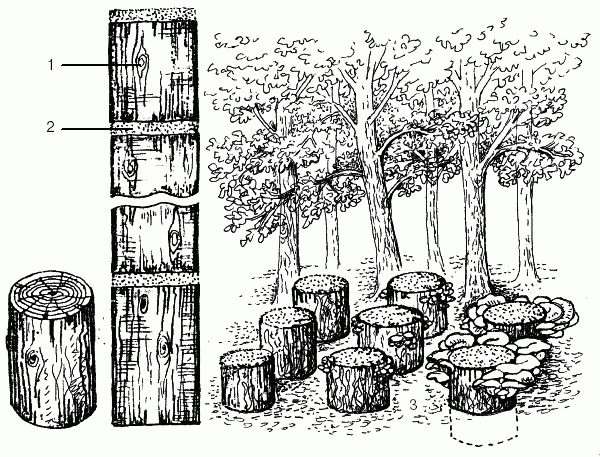 1
2
3