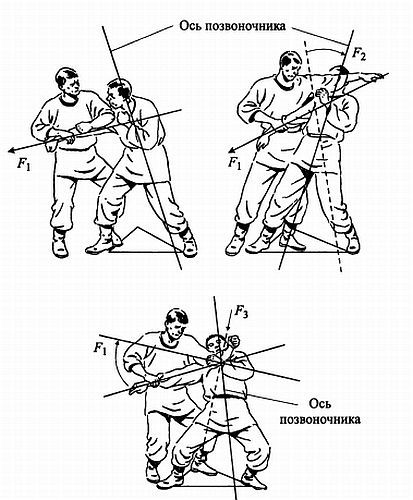 Ось позвоночника

$F_2$

$F_1$

$F_1$

$F_3$

$F_1$

Ось позвоночника