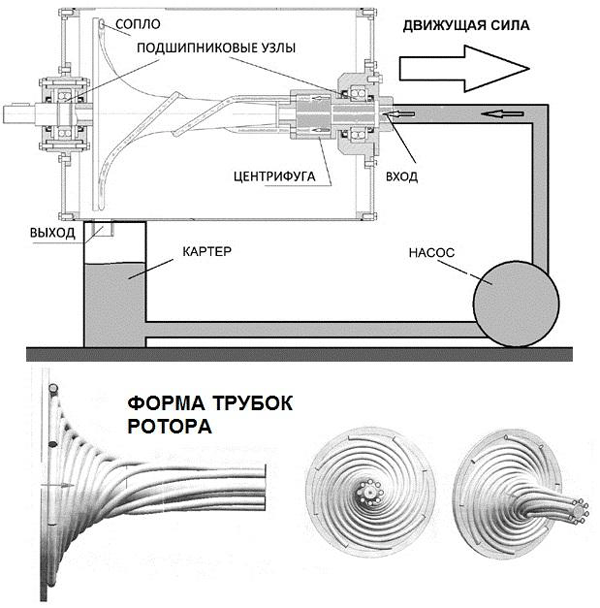 СОПЛО
ПОДШИПНИКОВЫЕ УЗЛЫ
ДВИЖУЩАЯ СИЛА
ЦЕНТРИФУГА
ВХОД
ВЫХОД
КАРТЕР
НАСОС

ФОРМА ТРУБОК РОТОРА