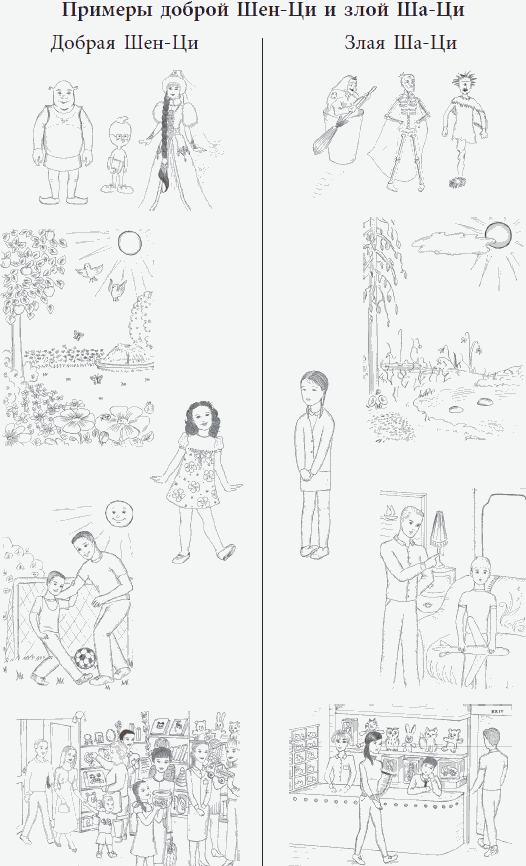 Примеры доброй Шен-Ци и злой Ша-Ци

Добрая Шен-Ци

Злая Ша-Ци

EXIT