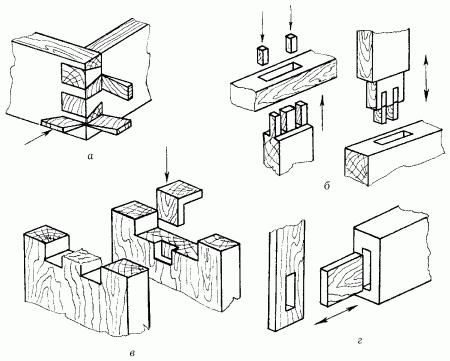 а

б

в

г