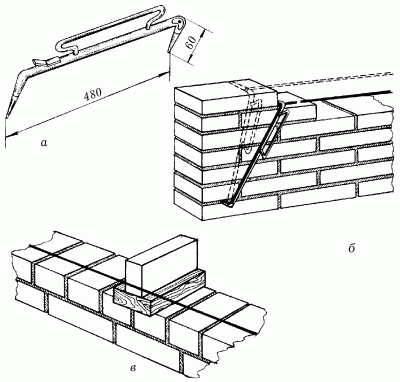 60

480

а

б

в