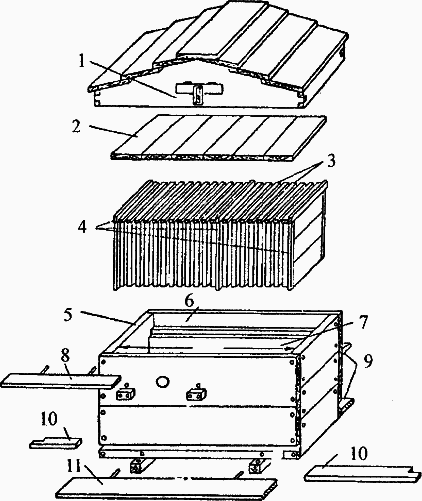 1
2
3
4
5
6
7
8
9
10
10
11