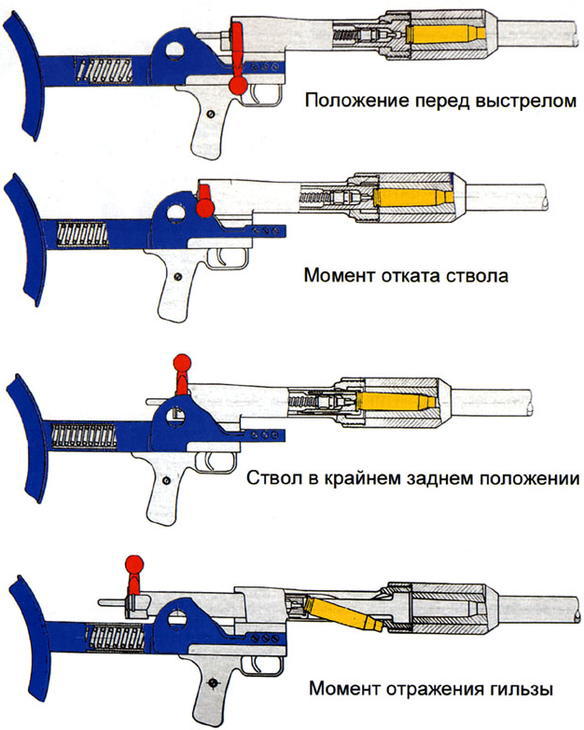 Положение перед выстрелом

Момент отката ствола

Ствол в крайнем заднем положении

Момент отражения гильзы