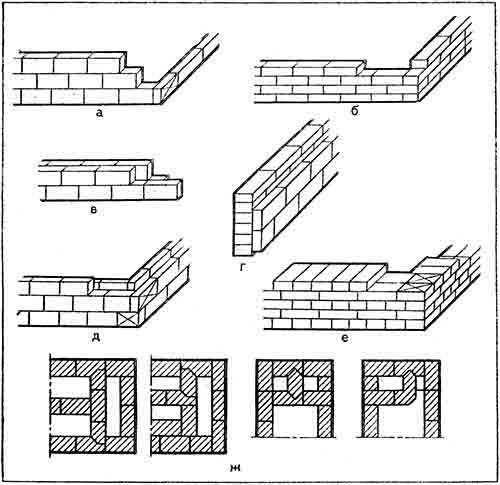 а

б

в

г

д

е

ж