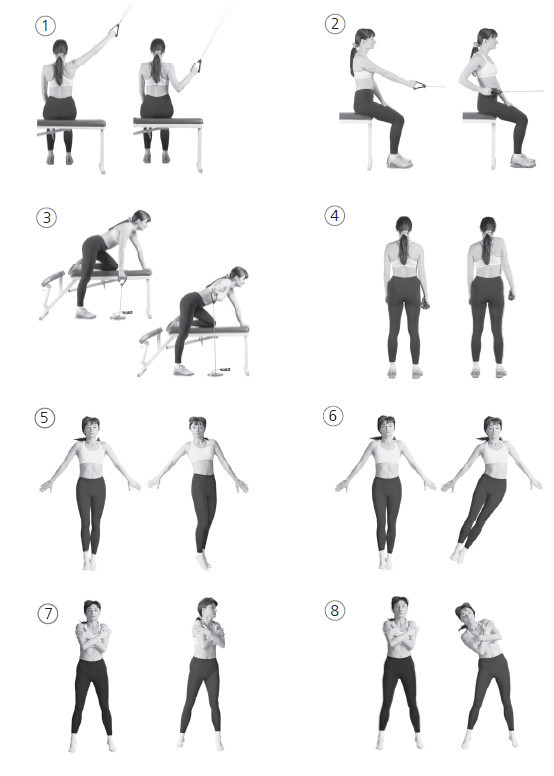 1

2

3

4

5

6

7

8